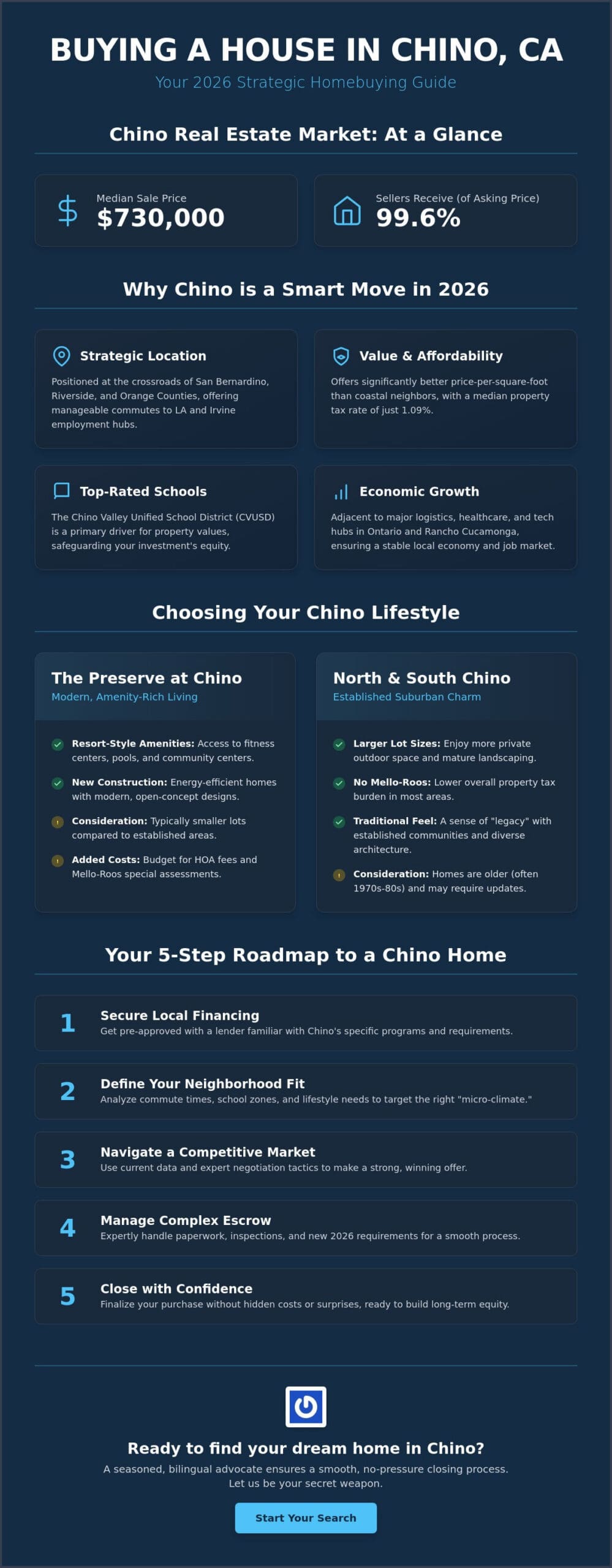 BUYING A HOUSE IN CHINO, CA

Your 2026 Strategic Homebuying Guide

Chino Real Estate Market: At a Glance

Median Sale Price
$730,000

Sellers Receive (of Asking Price)
99.6%

Why Chino is a Smart Move in 2026

Strategic Location

Positioned at the crossroads of San Bernardino, Riverside, and Orange Counties, offering manageable commutes to LA and Irvine employment hubs.

Value & Affordability

Offers significantly better price-per-square-foot than coastal neighbors, with a median property tax rate of just 1.09%.

Top-Rated Schools

The Chino Valley Unified School District (CVUSD) is a primary driver for property values, safeguarding your investment's equity.

Economic Growth

Adjacent to major logistics, healthcare, and tech hubs in Ontario and Rancho Cucamonga, ensuring a stable local economy and job market.

Choosing Your Chino Lifestyle

The Preserve at Chino
Modern, Amenity-Rich Living

Resort-Style Amenities: Access to fitness centers, pools, and community centers.

New Construction: Energy-efficient homes with modern, open-concept designs.

Consideration: Typically smaller lots compared to established areas.

Added Costs: Budget for HOA fees and Mello-Roos special assessments.

North & South Chino
Established Suburban Charm

Larger Lot Sizes: Enjoy more private outdoor space and mature landscaping.

No Mello-Roos: Lower overall property tax burden in most areas.

Traditional Feel: A sense of "legacy" with established communities and diverse architecture.

Consideration: Homes are older (often 1970s-80s) and may require updates.

Your 5-Step Roadmap to a Chino Home

1
Secure Local Financing
Get pre-approved with a lender familiar with Chino's specific programs and requirements.

2
Define Your Neighborhood Fit
Analyze commute times, school zones, and lifestyle needs to target the right "micro-climate."

3
Navigate a Competitive Market
Use current data and expert negotiation tactics to make a strong, winning offer.

4
Manage Complex Escrow
Expertly handle paperwork, inspections, and new 2026 requirements for a smooth process.

5
Close with Confidence
Finalize your purchase without hidden costs or surprises, ready to build long-term equity.

Ready to find your dream home in Chino?

A seasoned, bilingual advocate ensures a smooth, no-pressure closing process. Let us be your secret weapon.

Start Your Search